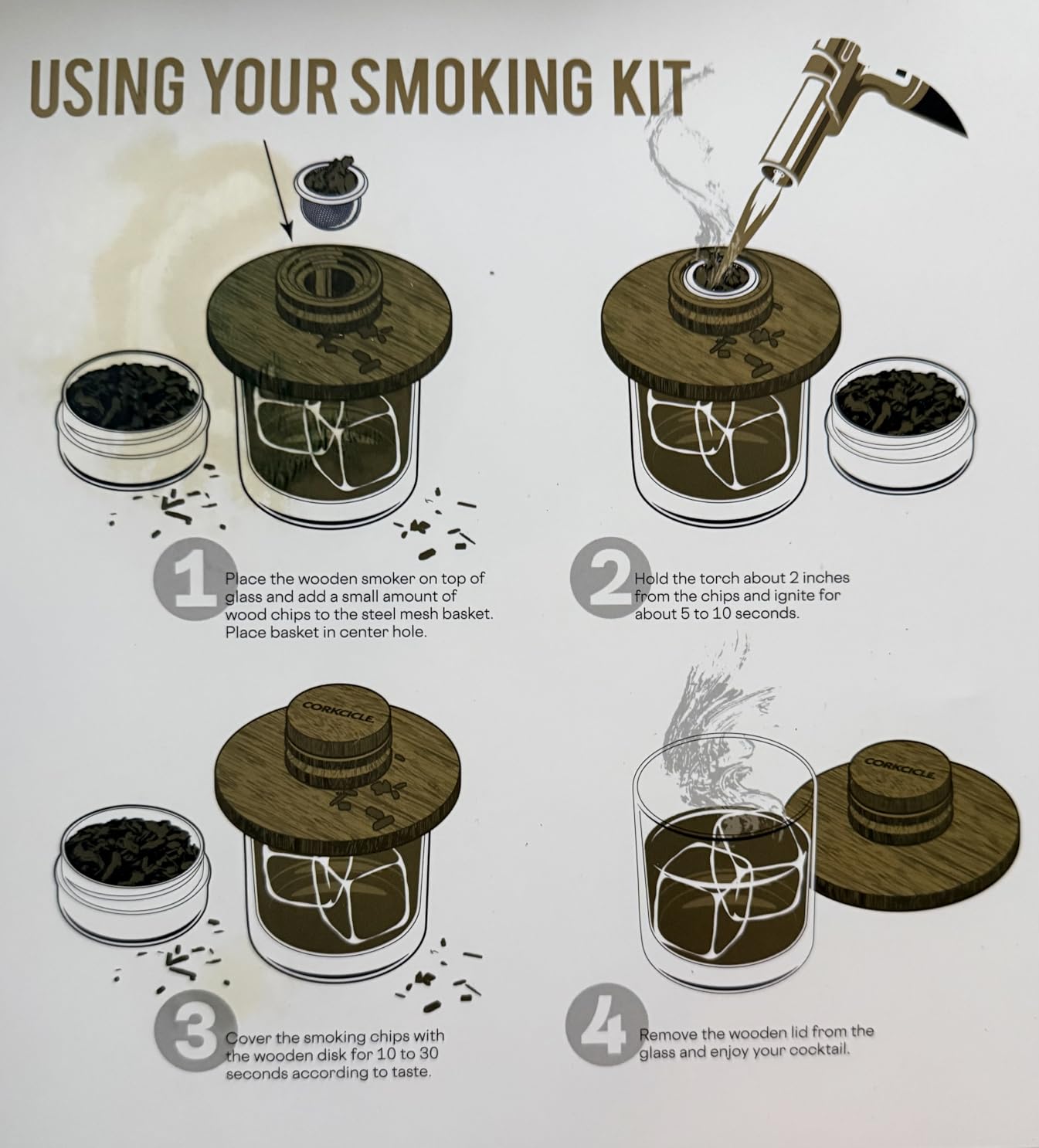 USING YOUR SMOKING KIT

1 Place the wooden smoker on top of glass and add a small amount of wood chips to the steel mesh basket. Place basket in center hole.

2 Hold the torch about 2 inches from the chips and ignite for about 5 to 10 seconds.

CORKCICLE.

3 Cover the smoking chips with the wooden disk for 10 to 30 seconds according to taste.

CORKCICLE.

4 Remove the wooden lid from the glass and enjoy your cocktail.